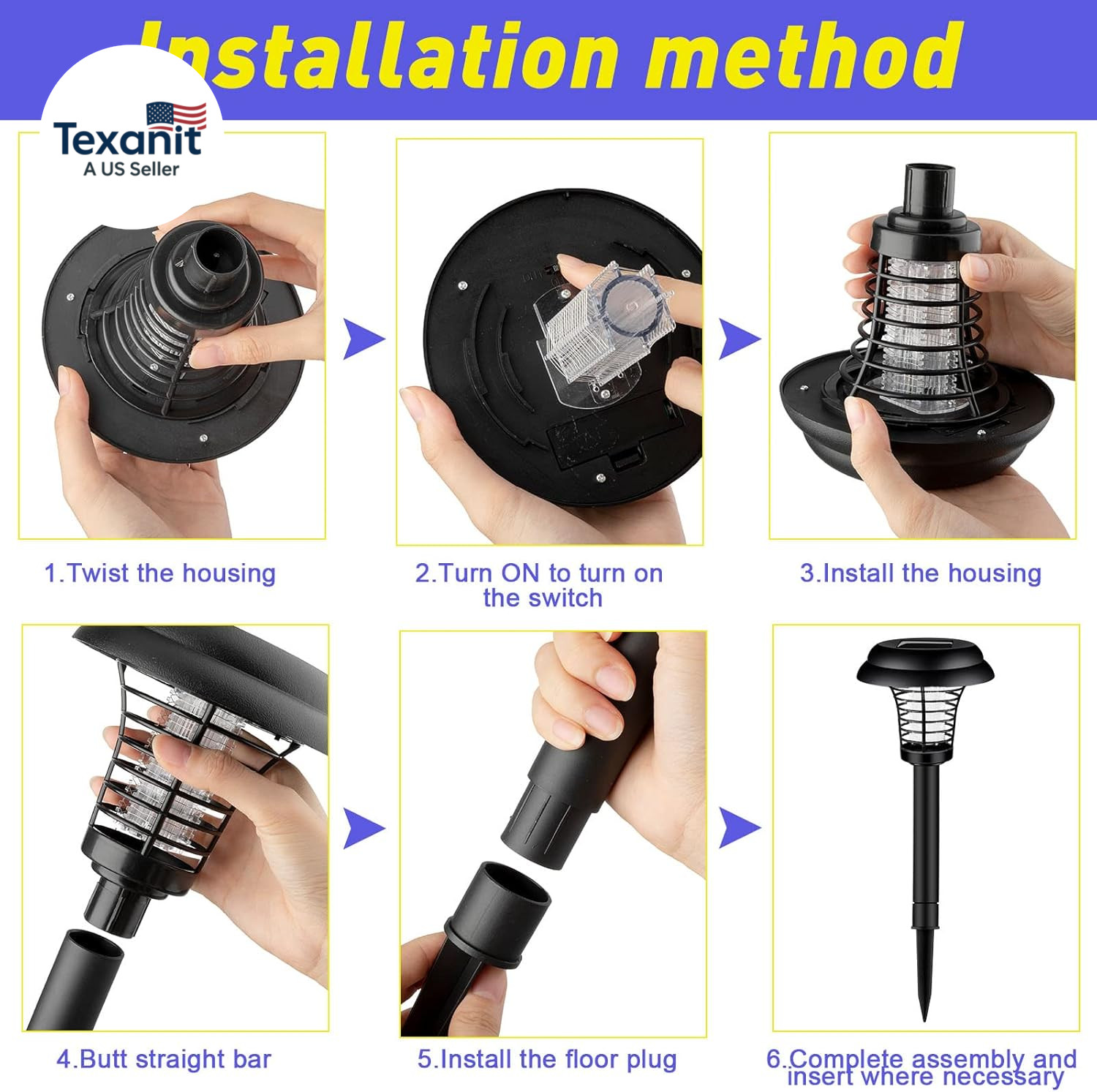 Installation method

Texanit
A US Seller

1.Twist the housing

2.Turn ON to turn on the switch

3.Install the housing

4.Butt straight bar

5.Install the floor plug

6.Complete assembly and insert where necessary