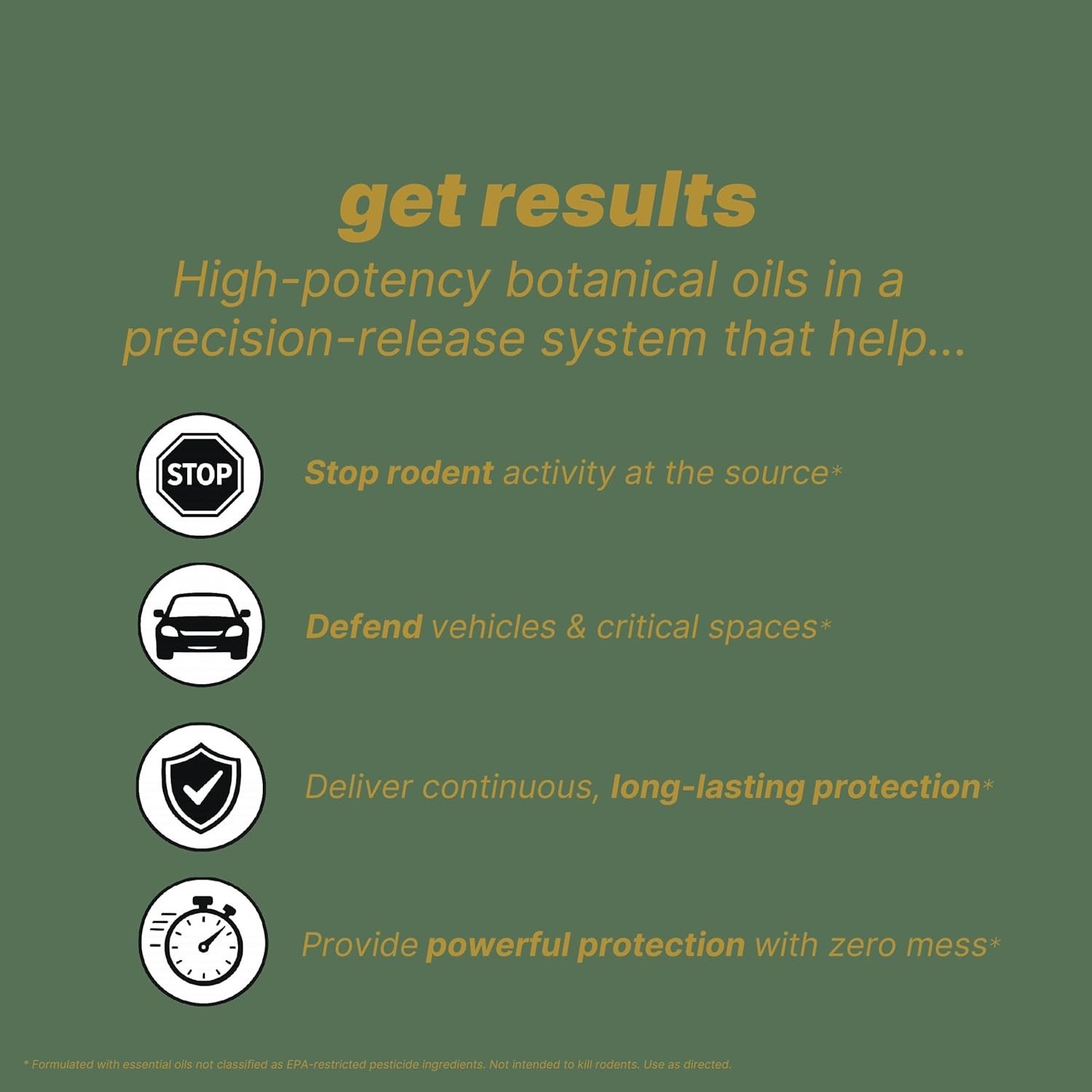 get results

High-potency botanical oils in a precision-release system that help...

STOP

Stop rodent activity at the source*

Defend vehicles & critical spaces*

Deliver continuous, long-lasting protection*

Provide powerful protection with zero mess*

* Formulated with essential oils not classified as EPA-restricted pesticide ingredients. Not intended to kill rodents. Use as directed.