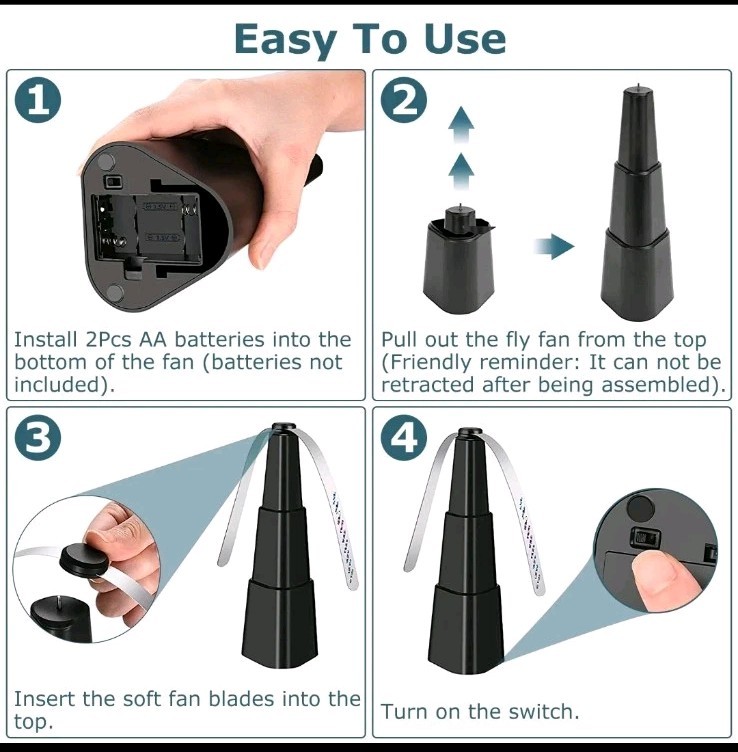 Easy To Use

1

Install 2Pcs AA batteries into the bottom of the fan (batteries not included).

2

Pull out the fly fan from the top (Friendly reminder: It can not be retracted after being assembled).

3

Insert the soft fan blades into the top.

4

Turn on the switch.