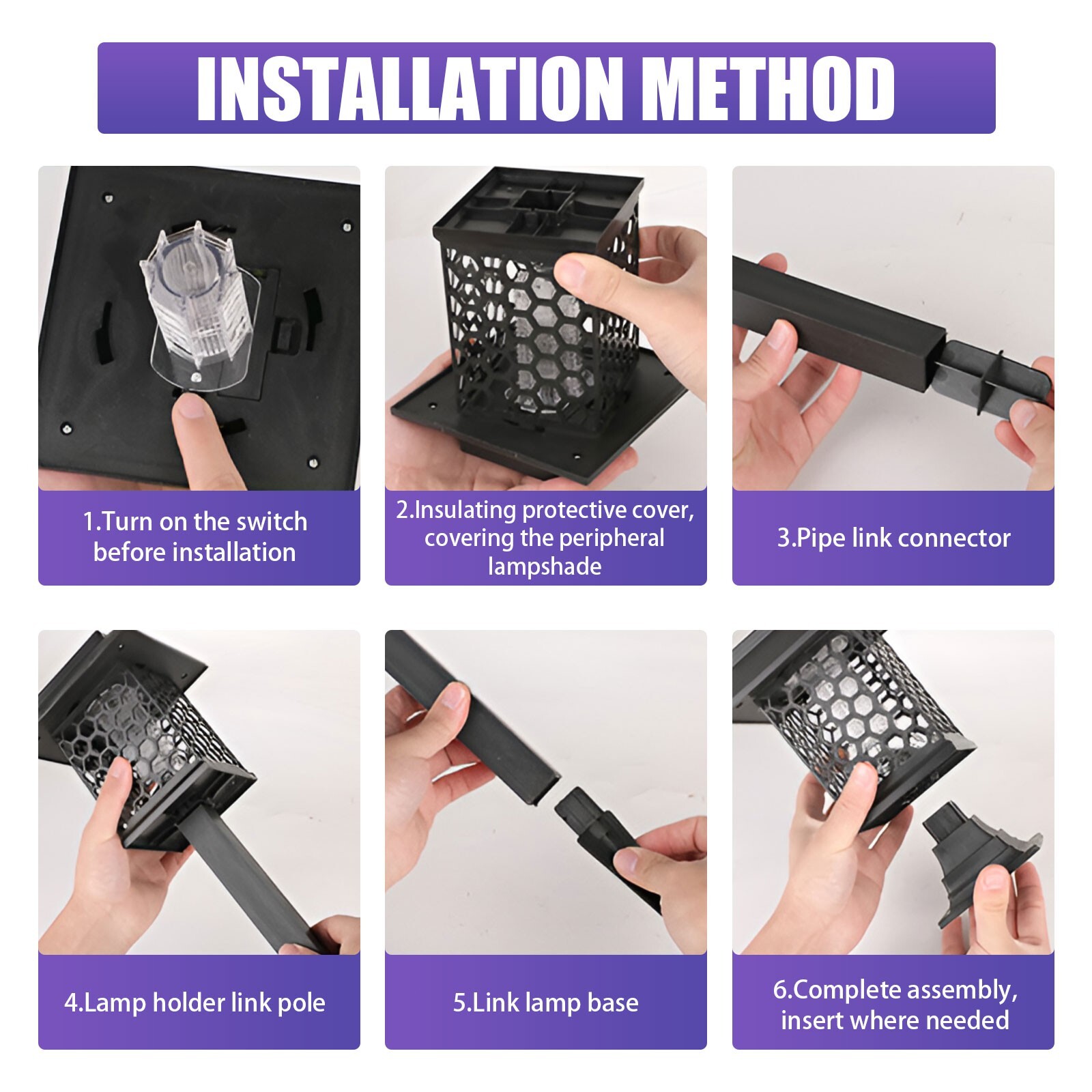 INSTALLATION METHOD

1.Turn on the switch before installation

2.Insulating protective cover, covering the peripheral lampshade

3.Pipe link connector

4.Lamp holder link pole

5.Link lamp base

6.Complete assembly, insert where needed